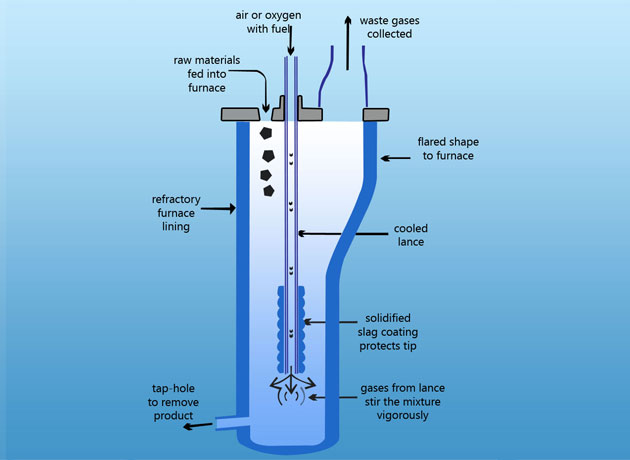 air or oxygen with fuel

waste gases collected

raw materials fed into furnace

flared shape to furnace

refractory furnace lining

cooled lance

solidified slag coating protects tip

tap-hole to remove product

gases from lance stir the mixture vigorously